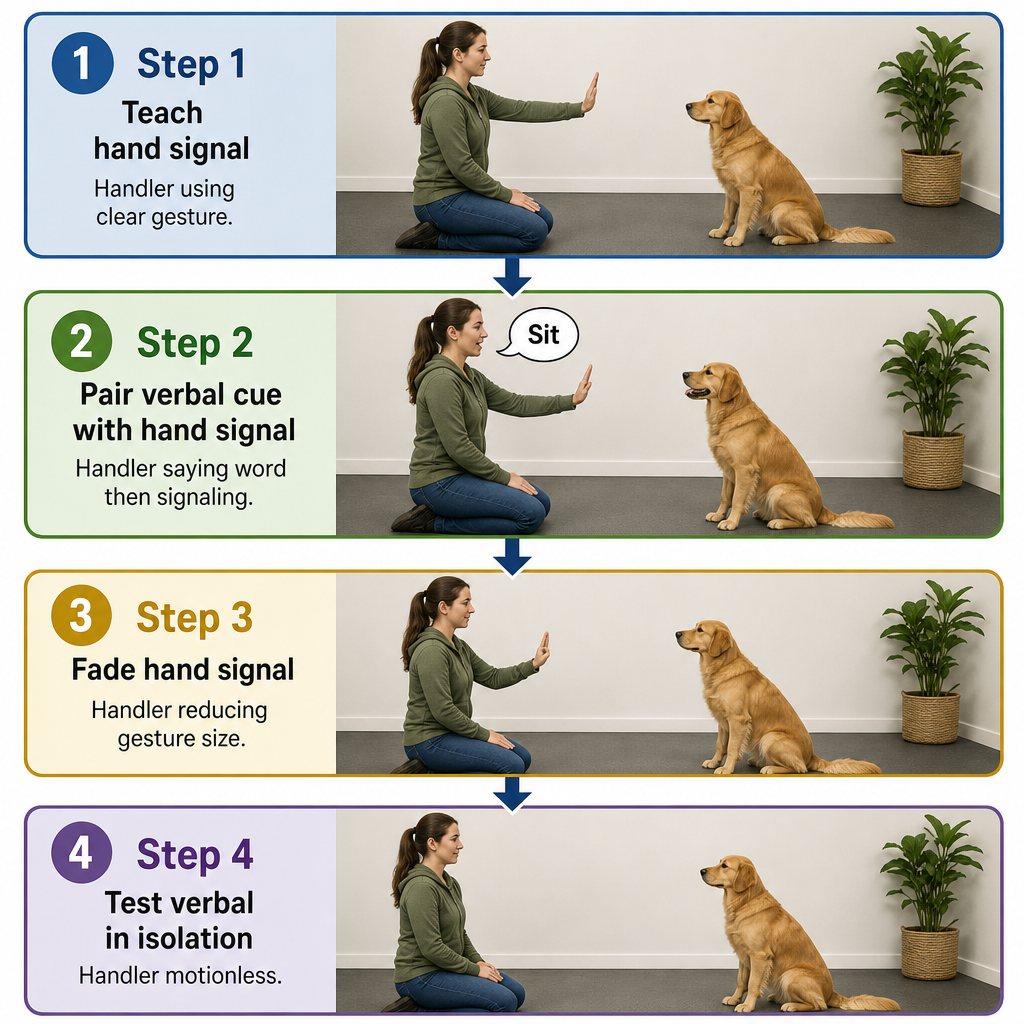 1 Step 1
Teach hand signal
Handler using clear gesture.

2 Step 2
Pair verbal cue with hand signal
Handler saying word then signaling.

Sit

3 Step 3
Fade hand signal
Handler reducing gesture size.

4 Step 4
Test verbal in isolation
Handler motionless.